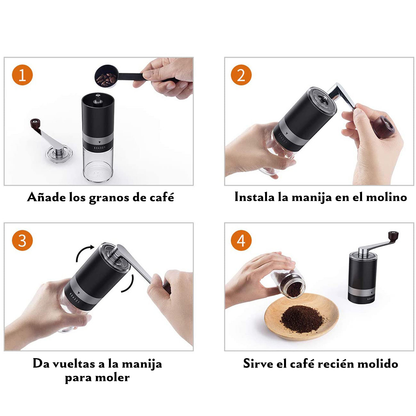 1

Añade los granos de café

2

Instala la manija en el molino

3

Da vueltas a la manija para moler

4

Sirve el café recién molido